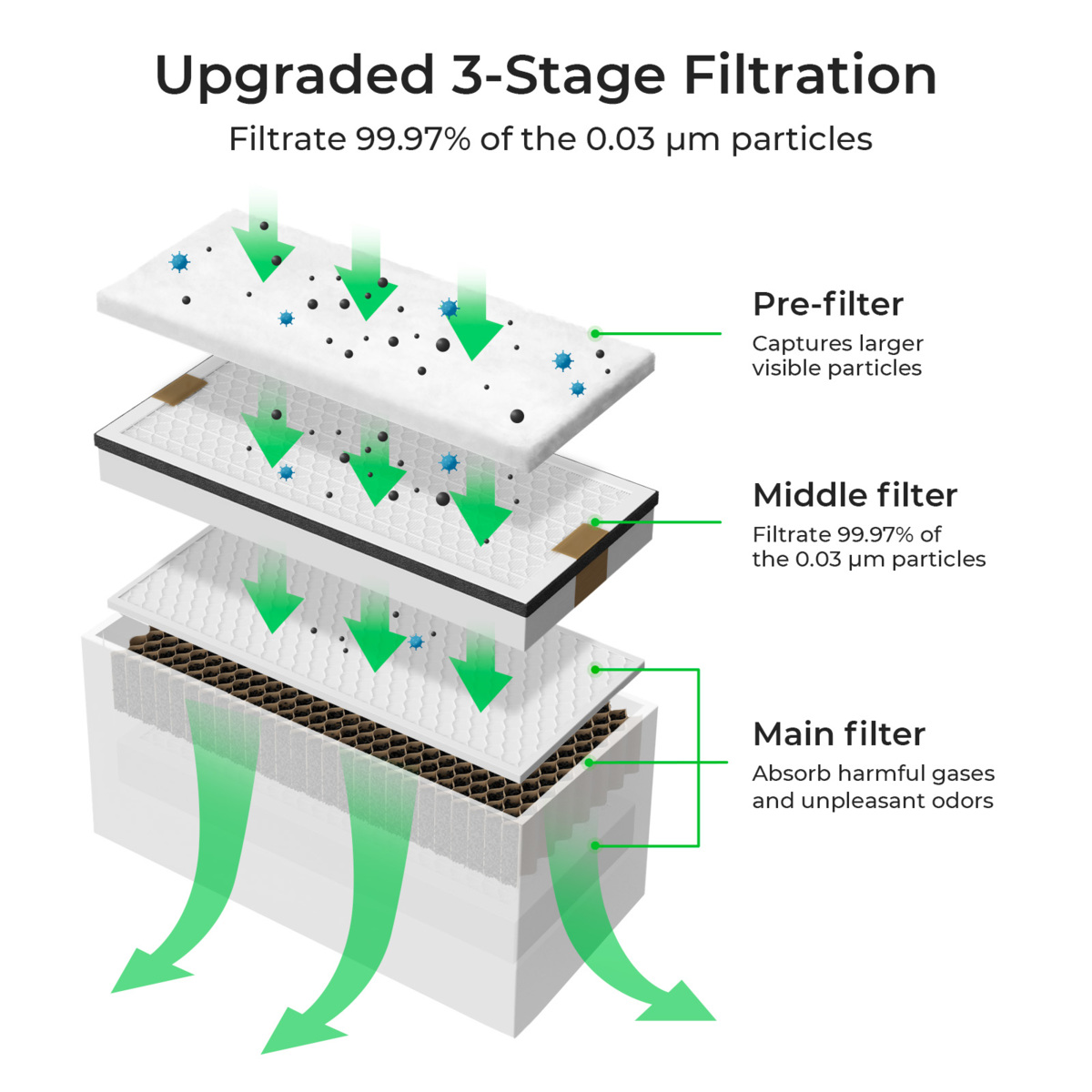 Upgraded 3-Stage Filtration

Filtrate 99.97% of the 0.03 μm particles

Pre-filter

Captures larger visible particles

Middle filter

Filtrate 99.97% of the 0.03 μm particles

Main filter

Absorb harmful gases and unpleasant odors