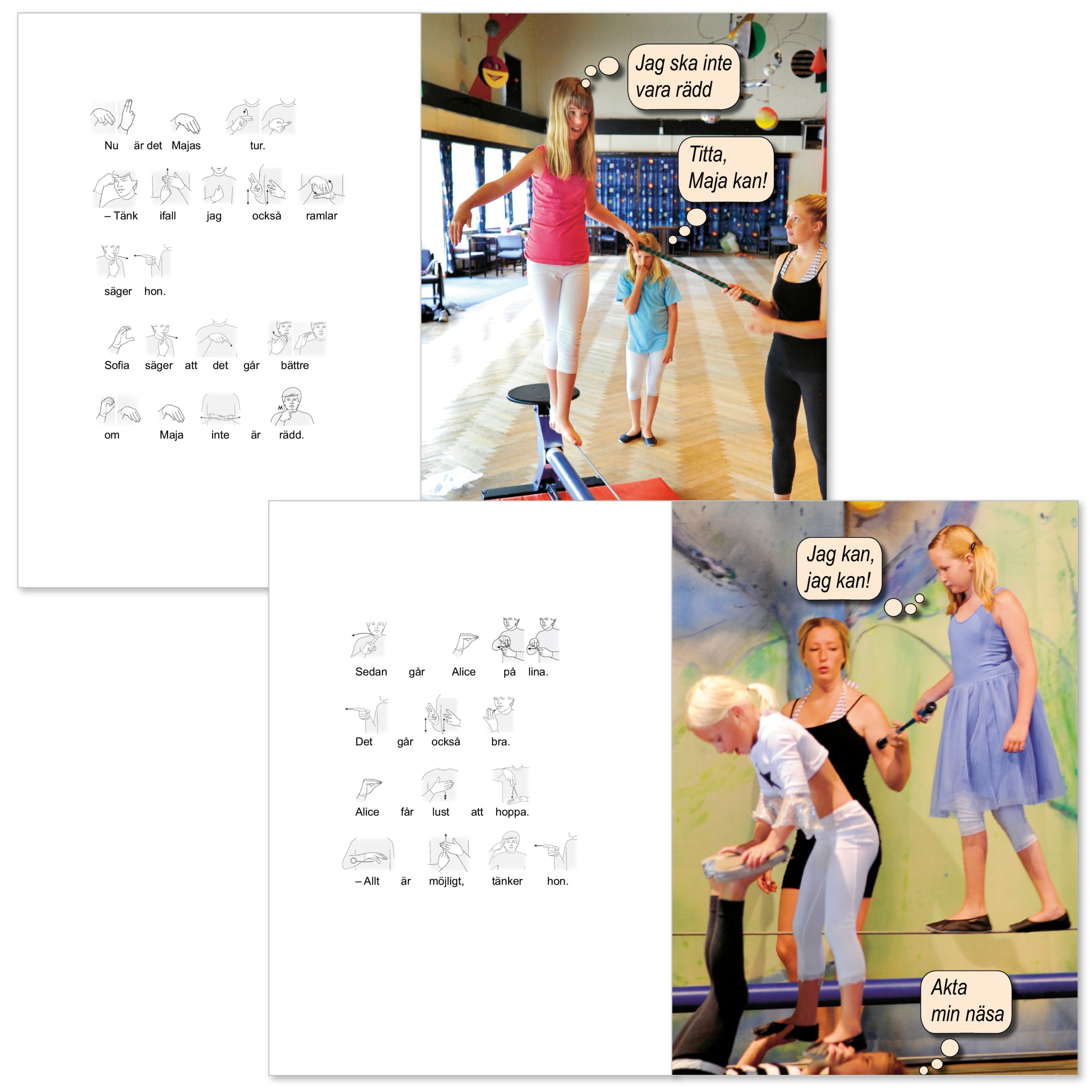 Nu är det Majas tur.

– Tänk ifall jag också ramlar

säger hon.

Sofia säger att det går bättre

om Maja inte är rädd.

Jag ska inte vara rädd

Titta, Maja kan!

Sedan går Alice på lina.

Det går också bra.

Alice får lust att hoppa.

– Allt är möjligt, tänker hon.

Jag kan, jag kan!

Akta min näsa